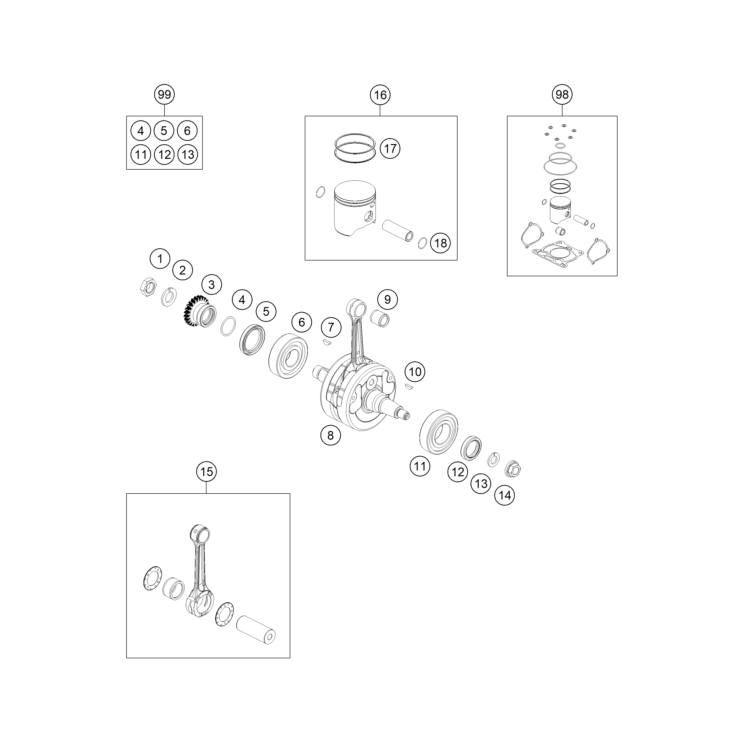 99
4 5 6
11 12 13

16
17
18

98

1
2
3
4
5
6
7
9
10
8
11
12
13
14

15